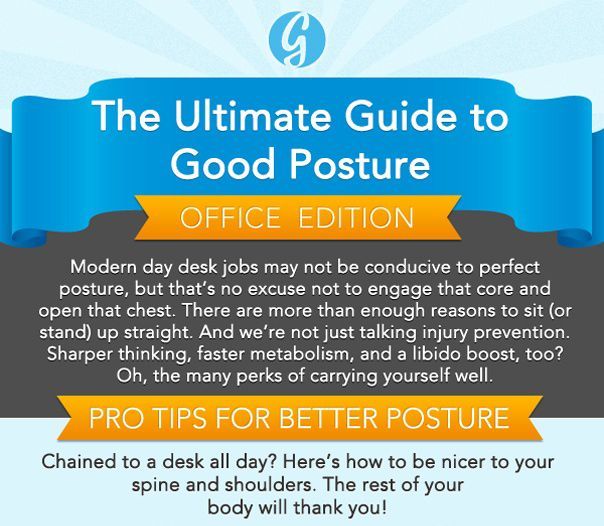 G

The Ultimate Guide to Good Posture

OFFICE EDITION

Modern day desk jobs may not be conducive to perfect posture, but that's no excuse not to engage that core and open that chest. There are more than enough reasons to sit (or stand) up straight. And we're not just talking injury prevention. Sharper thinking, faster metabolism, and a libido boost, too? Oh, the many perks of carrying yourself well.

PRO TIPS FOR BETTER POSTURE

Chained to a desk all day? Here's how to be nicer to your spine and shoulders. The rest of your body will thank you!